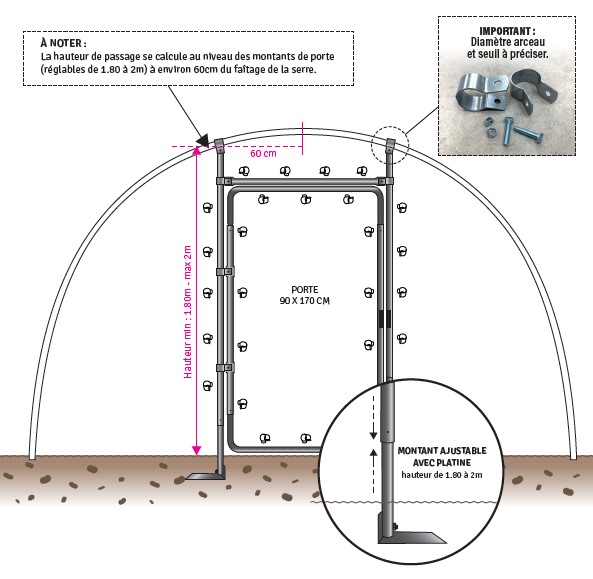 À NOTER :
La hauteur de passage se calcule au niveau des montants de porte (réglables de 1.80 à 2m) à environ 60cm du faîtage de la serre.

IMPORTANT :
Diamètre arceau et seuil à préciser.

60 cm

Hauteur min : 1.80m - max 2m

PORTE
90 X 170 CM

MONTANT AJUSTABLE AVEC PLATINE
hauteur de 1.80 à 2m